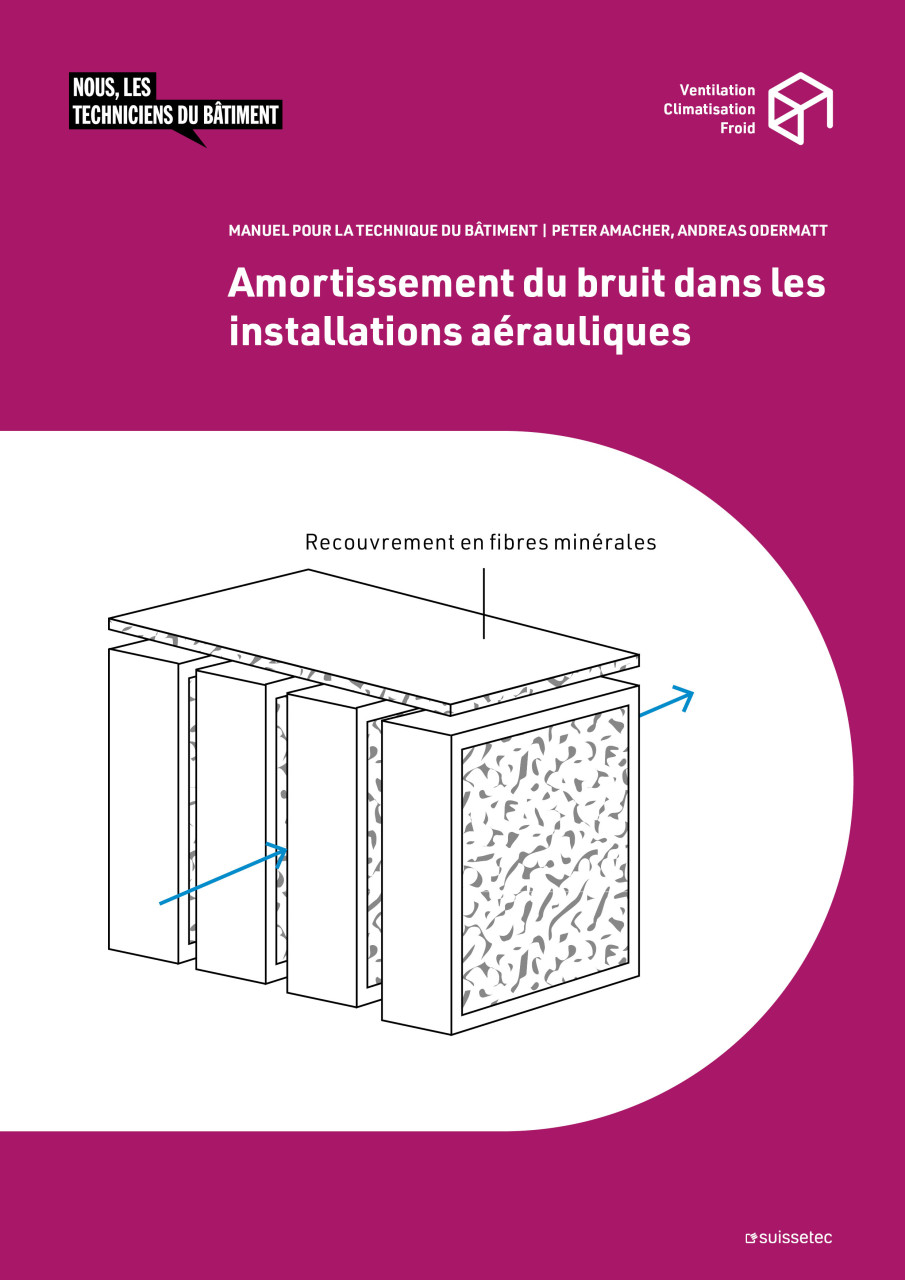 NOUS, LES
TECHNICIENS DU BÂTIMENT

Ventilation
Climatisation
Froid

MANUEL POUR LA TECHNIQUE DU BÂTIMENT | PETER AMACHER, ANDREAS ODERMATT

Amortissement du bruit dans les installations aérauliques

Recouvrement en fibres minérales

suissetec