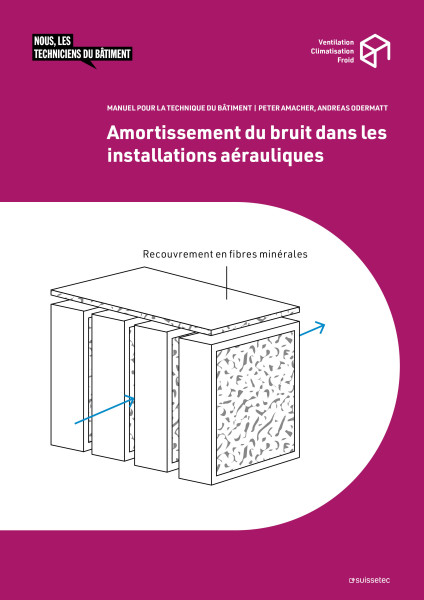 NOUS, LES TECHNICIENS DU BÂTIMENT

Ventilation
Climatisation
Froid

MANUEL POUR LA TECHNIQUE DU BÂTIMENT | PETER AMACHER, ANDREAS ODERMATT

Amortissement du bruit dans les installations aérauliques

Recouvrement en fibres minérales

suissetec